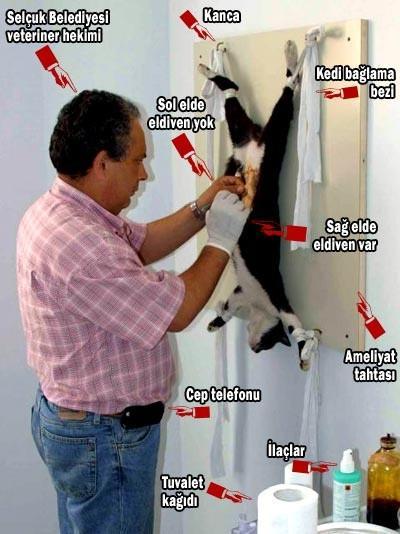 Selçuk Belediyesi veteriner hekimi

Kanca

Kedi bağlama bezi

Sol elde eldiven yok

Sağ elde eldiven var

Ameliyat tahtası

Cep telefonu

İlaçlar

Tuvalet kağıdı