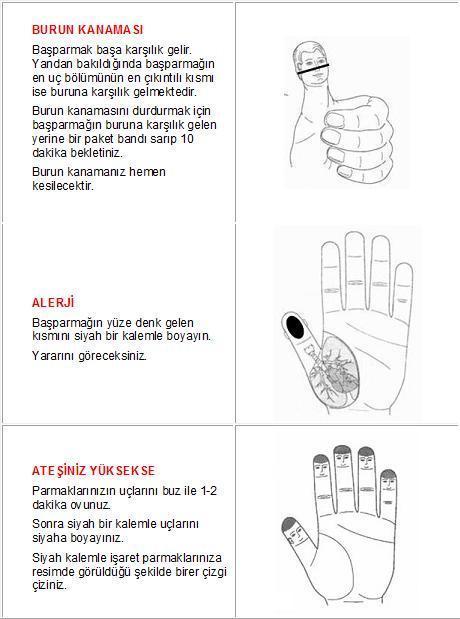 BURUN KANAMASI

Başparmak başa karşılık gelir. Yandan bakıldığında başparmağın en uç bölümünün en çıkıntılı kısmı ise buruna karşılık gelmektedir.

Burun kanamasını durdurmak için başparmağın buruna karşılık gelen yerine bir paket bandı sarıp 10 dakika bekletiniz.

Burun kanamanız hemen kesilecektir.

ALERJİ

Başparmağın yüze denk gelen kısmını siyah bir kalemle boyayın.

Yararını göreceksiniz.

ATEŞİNİZ YÜKSEKSE

Parmaklarınızın uçlarını buz ile 1-2 dakika ovunuz.

Sonra siyah bir kalemle uçlarını siyaha boyayınız.

Siyah kalemle işaret parmaklarınıza resimde görüldüğü şekilde birer çizgi çiziniz.