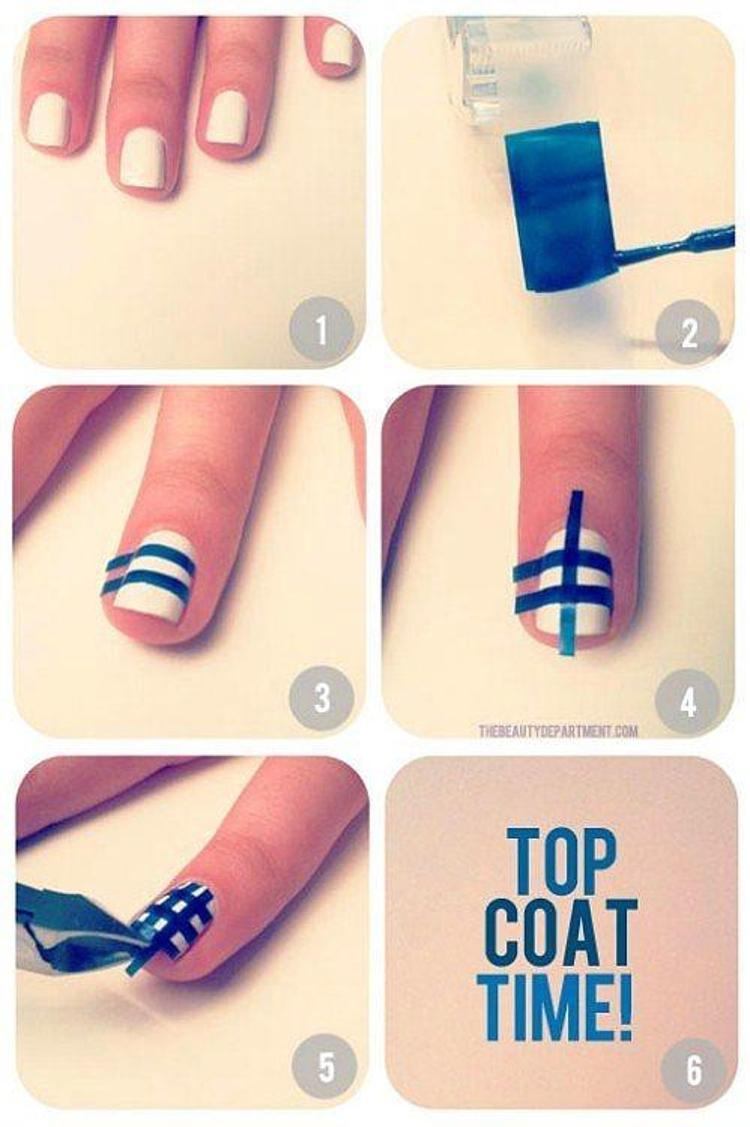 1

2

3

4

THEBEAUTYDEPARTMENT.COM

5

TOP COAT TIME!

6