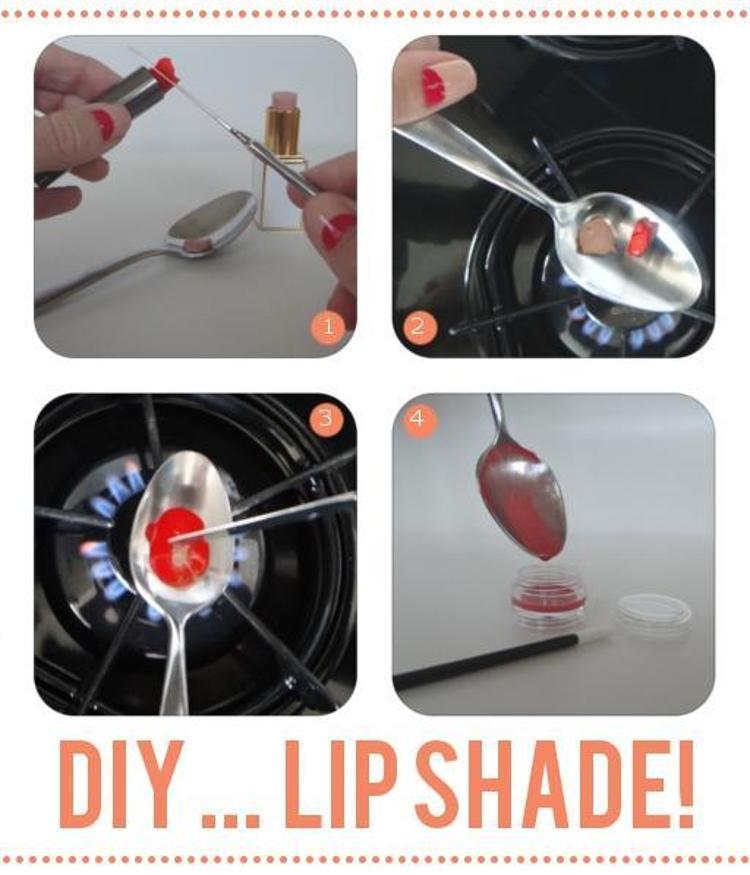 1

2

3

4

DIY ... LIP SHADE!