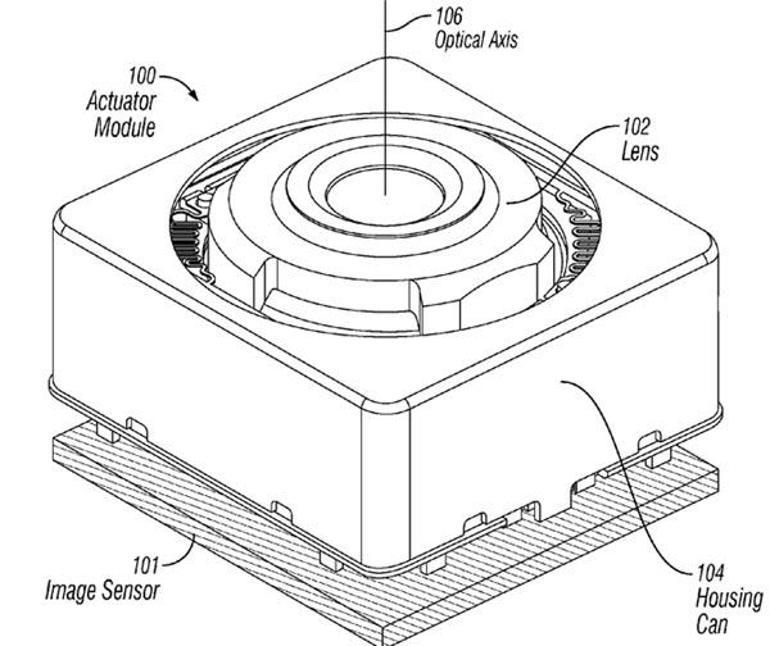 106
Optical Axis

100
Actuator
Module

102
Lens

101
Image Sensor

104
Housing
Can